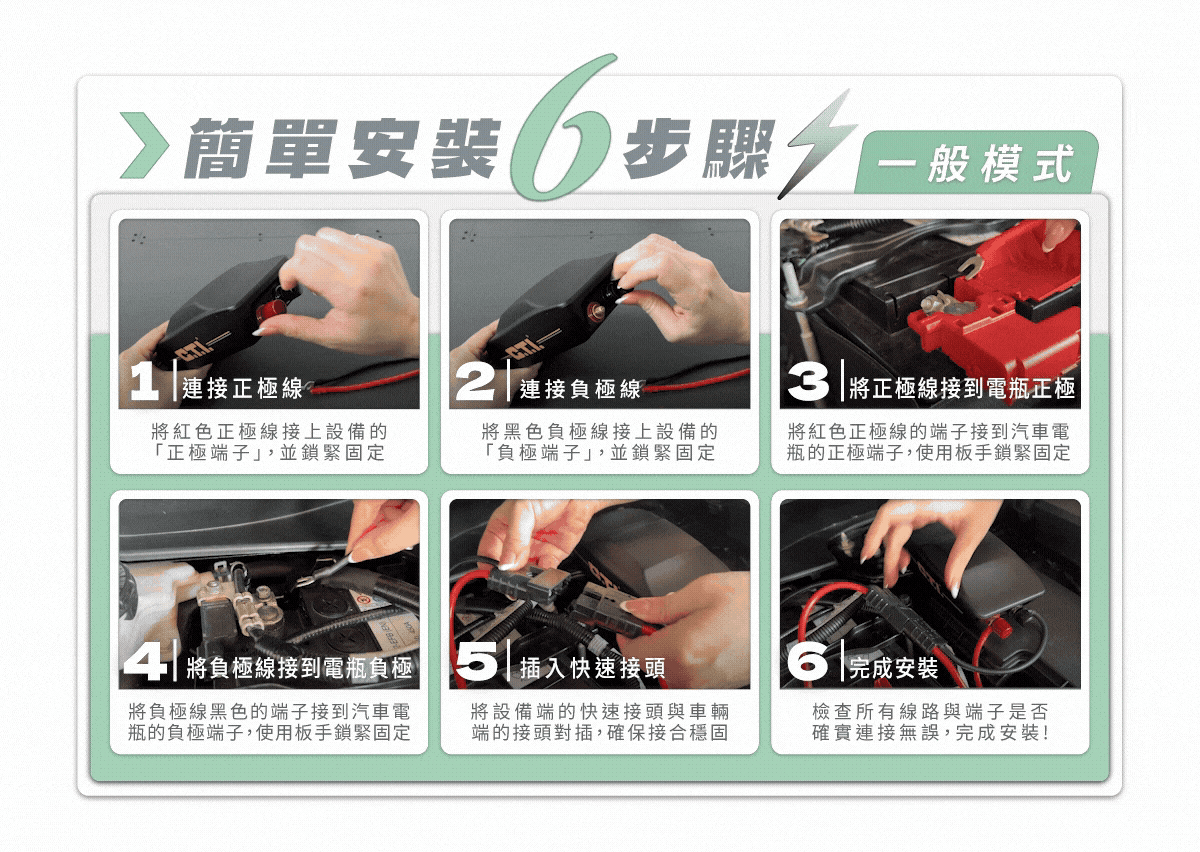 簡單安裝6步驟

一般模式

1 連接正極線

將紅色正極線接上設備的「正極端子」，並鎖緊固定

2 連接負極線

將黑色負極線接上設備的「負極端子」，並鎖緊固定

3 將正極線接到電瓶正極

將紅色正極線的端子接到汽車電瓶的正極端子，使用板手鎖緊固定

4 將負極線接到電瓶負極

將負極線黑色的端子接到汽車電瓶的負極端子，使用板手鎖緊固定

5 插入快速接頭

將設備端的快速接頭與車輛端的接頭對插，確保接合穩固

6 完成安裝

檢查所有線路與端子是否確實連接無誤，完成安裝！